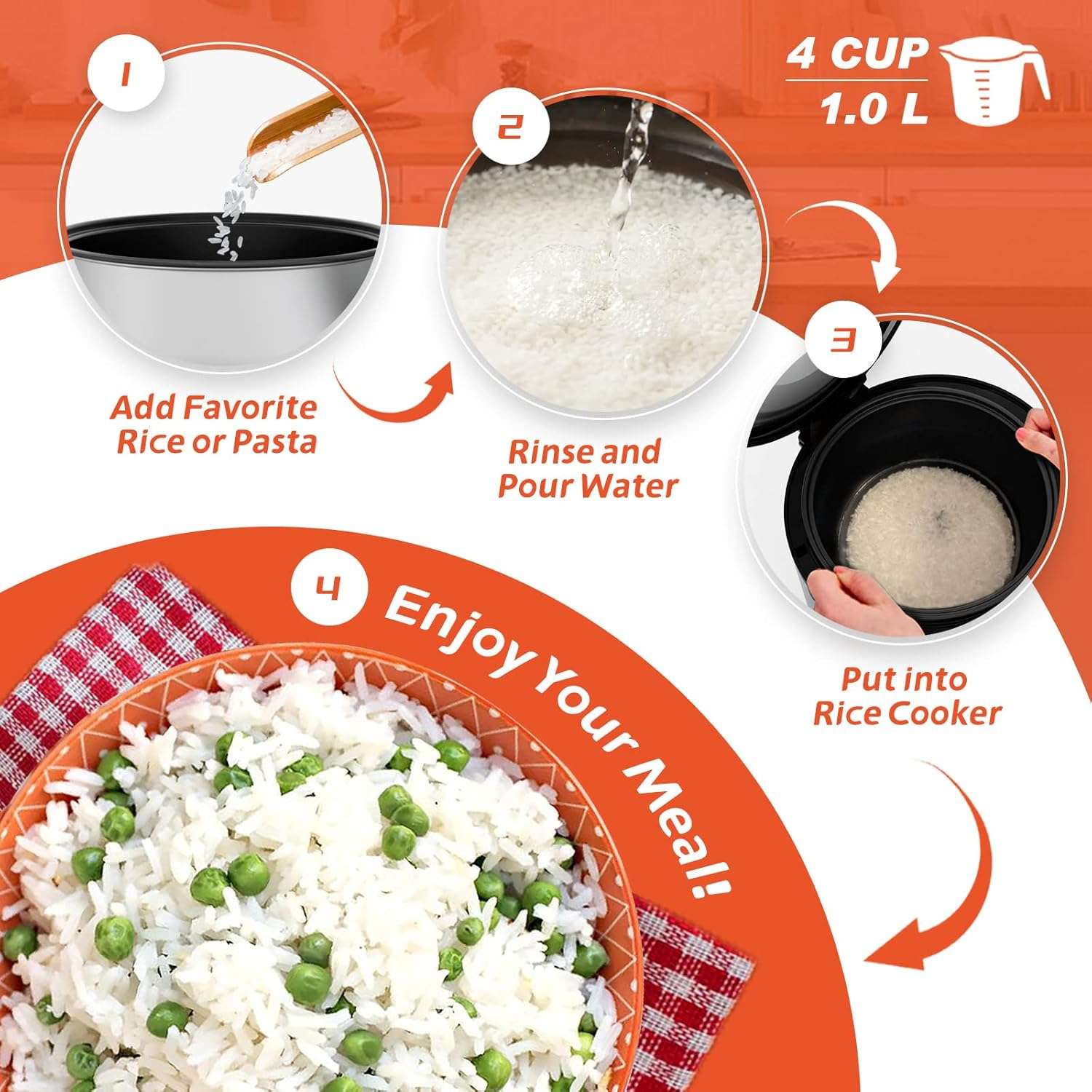 4 CUP
1.0 L

1

Add Favorite Rice or Pasta

2

Rinse and Pour Water

3

Put into Rice Cooker

4

Enjoy Your Meal!